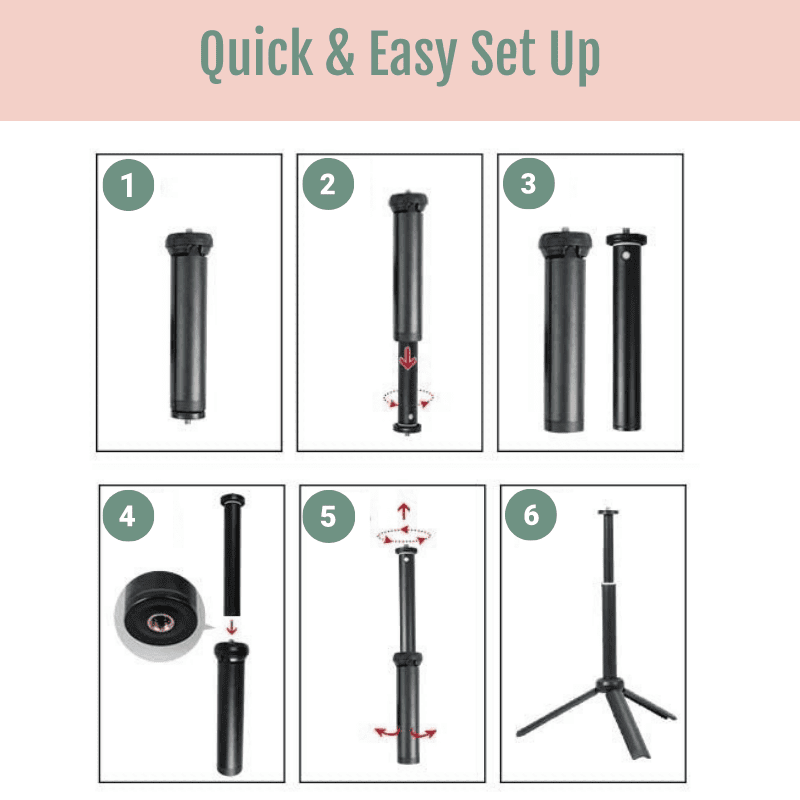 Quick & Easy Set Up

1

2

3

4

5

6